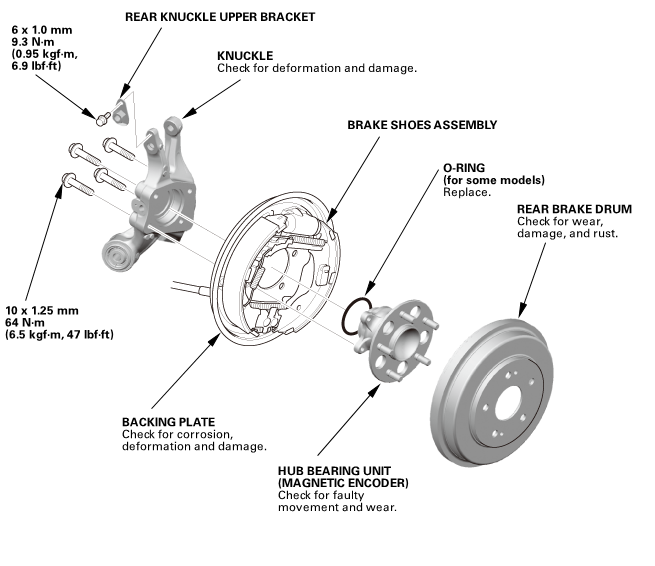 REAR KNUCKLE UPPER BRACKET

6 x 1.0 mm
9.3 N·m
(0.95 kgf·m,
6.9 lbf·ft)

KNUCKLE
Check for deformation and damage.

BRAKE SHOES ASSEMBLY

O-RING
(for some models)
Replace.

REAR BRAKE DRUM
Check for wear, damage, and rust.

10 x 1.25 mm
64 N·m
(6.5 kgf·m, 47 lbf·ft)

BACKING PLATE
Check for corrosion, deformation and damage.

HUB BEARING UNIT
(MAGNETIC ENCODER)
Check for faulty movement and wear.